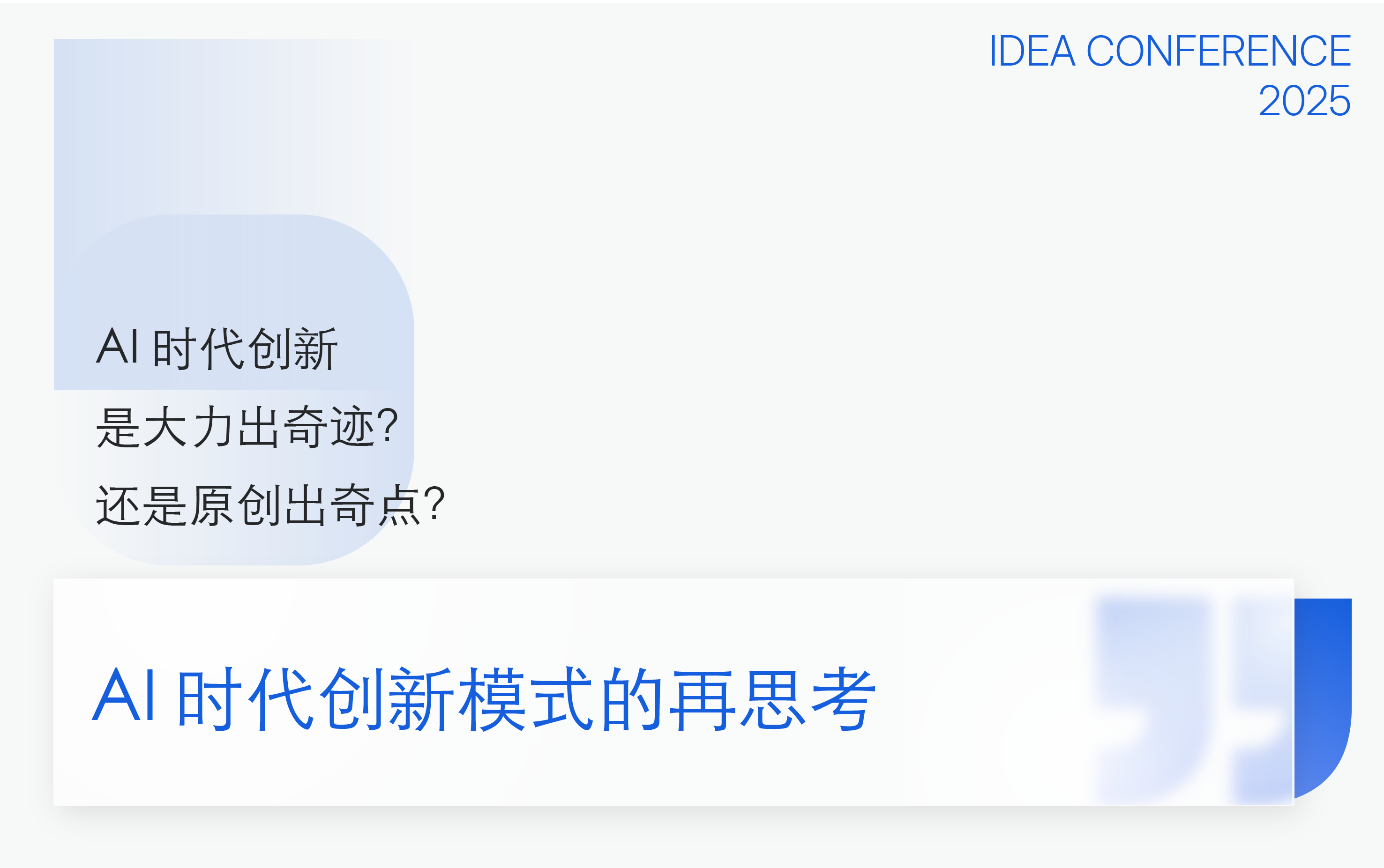 IDEA CONFERENCE
2025

AI时代创新
是大力出奇迹?
还是原创出奇点?

AI时代创新模式的再思考